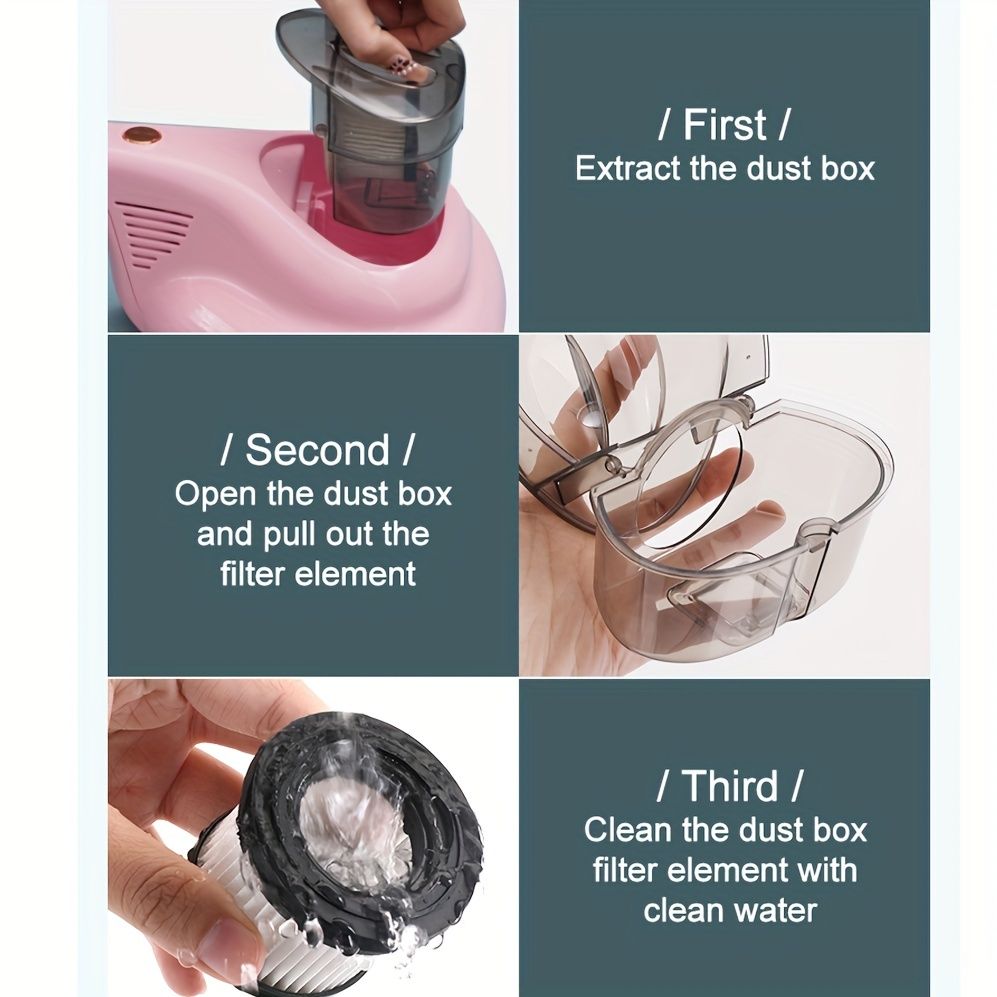 / First /
Extract the dust box

/ Second /
Open the dust box and pull out the filter element

/ Third /
Clean the dust box filter element with clean water